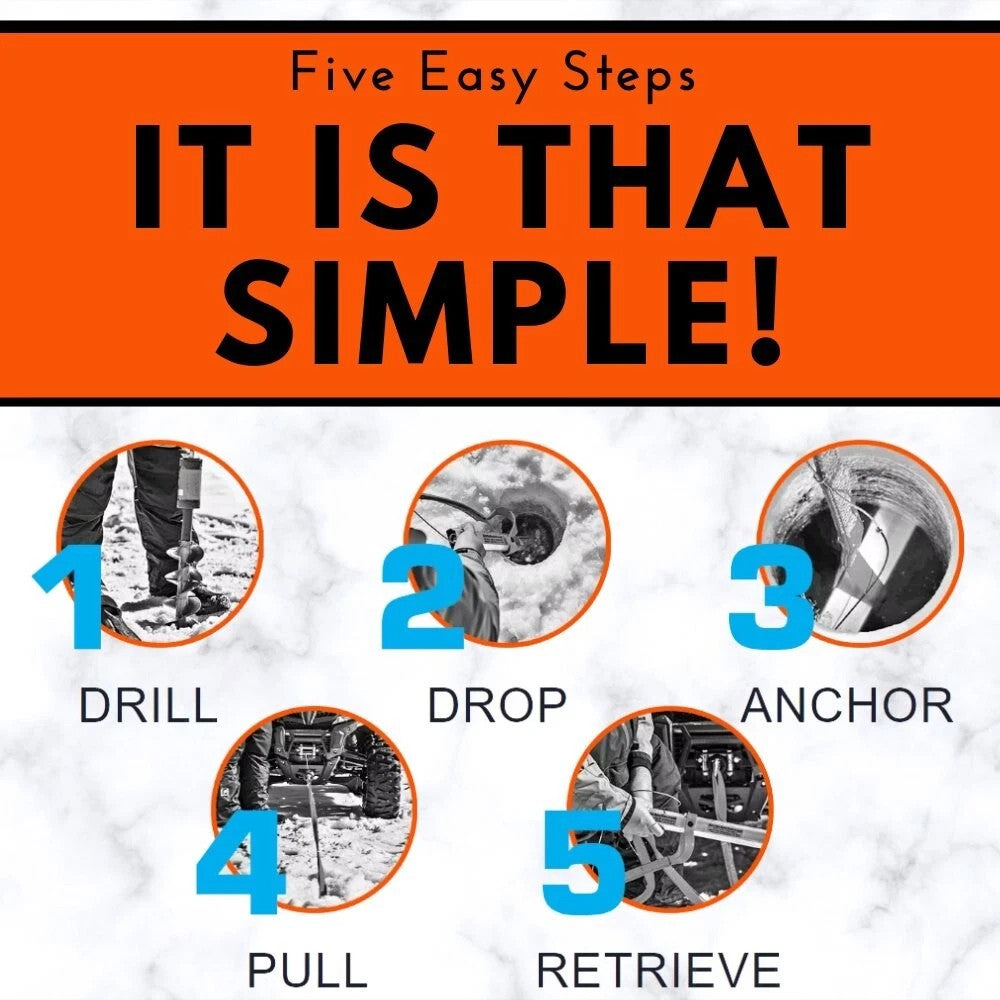 Five Easy Steps

IT IS THAT SIMPLE!

1
DRILL

2
DROP

3
ANCHOR

4
PULL

5
RETRIEVE